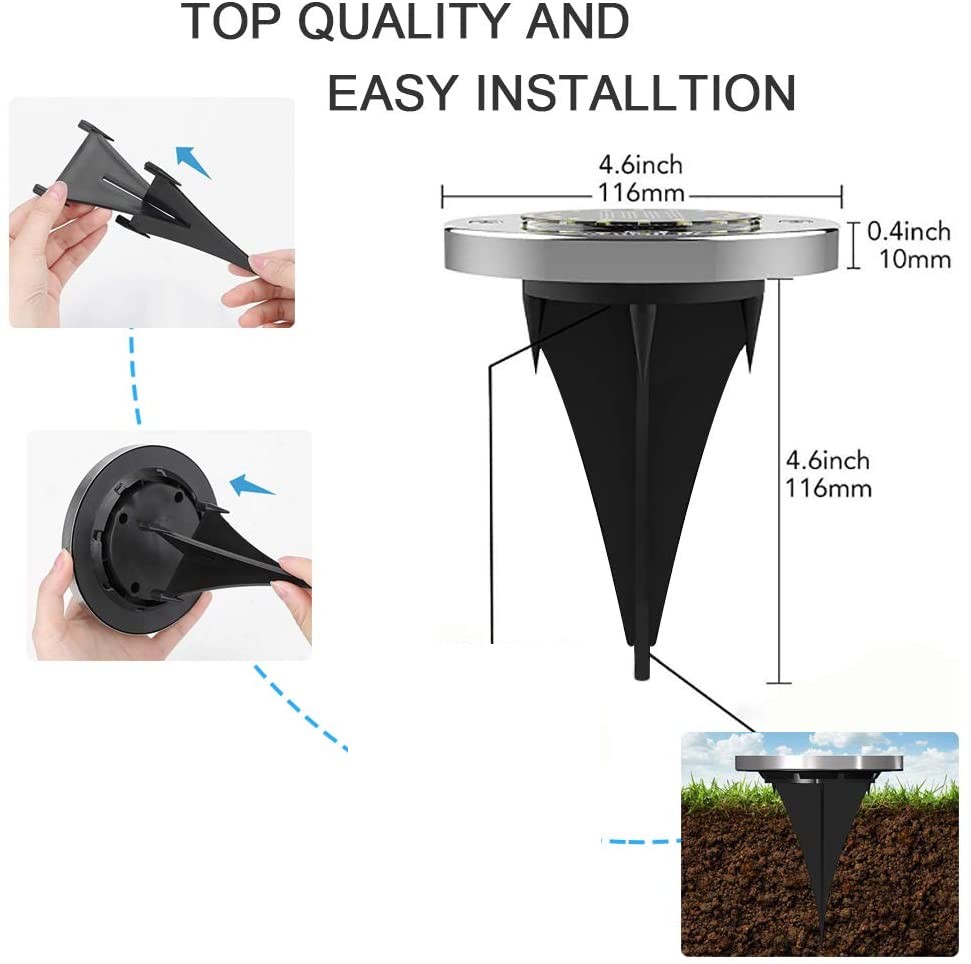 TOP QUALITY AND
EASY INSTALLTION

4.6inch
116mm

0.4inch
10mm

4.6inch
116mm